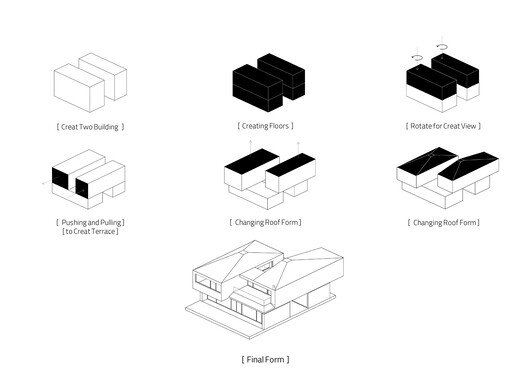 [ Creat Two Building ]

[ Creating Floors ]

[ Rotate for Creat View ]

[ Pushing and Pulling ]
[ to Creat Terrace ]

[ Changing Roof Form ]

[ Changing Roof Form ]

[ Final Form ]