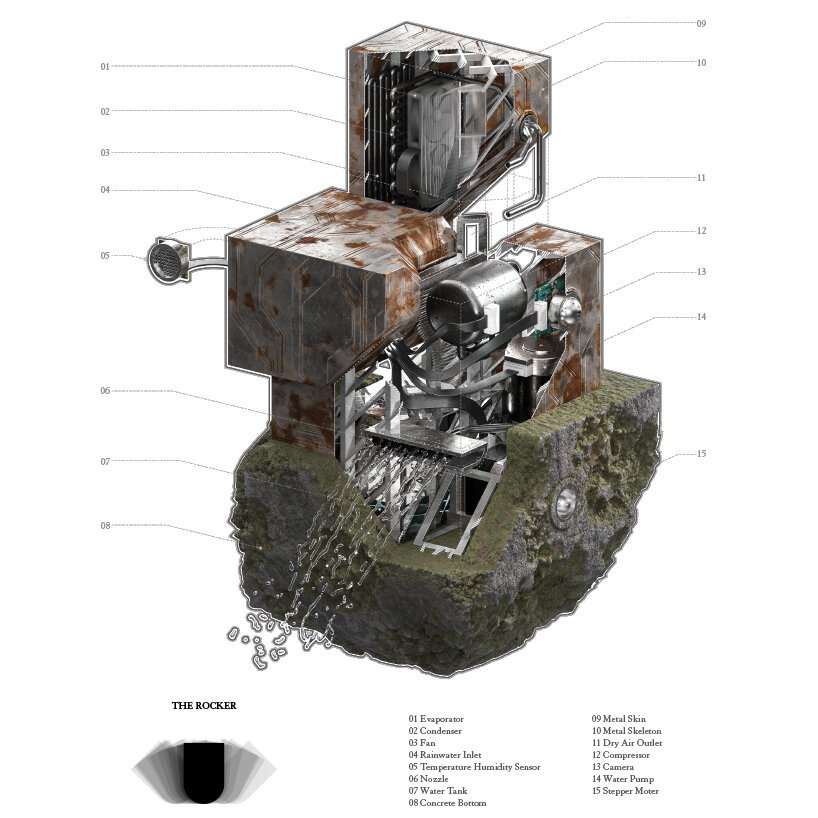 01
02
03
04
05
06
07
08

09
10
11
12
13
14
15

THE ROCKER

01 Evaporator
02 Condenser
03 Fan
04 Rainwater Inlet
05 Temperature Humidity Sensor
06 Nozzle
07 Water Tank
08 Concrete Bottom

09 Metal Skin
10 Metal Skeleton
11 Dry Air Outlet
12 Compressor
13 Camera
14 Water Pump
15 Stepper Moter